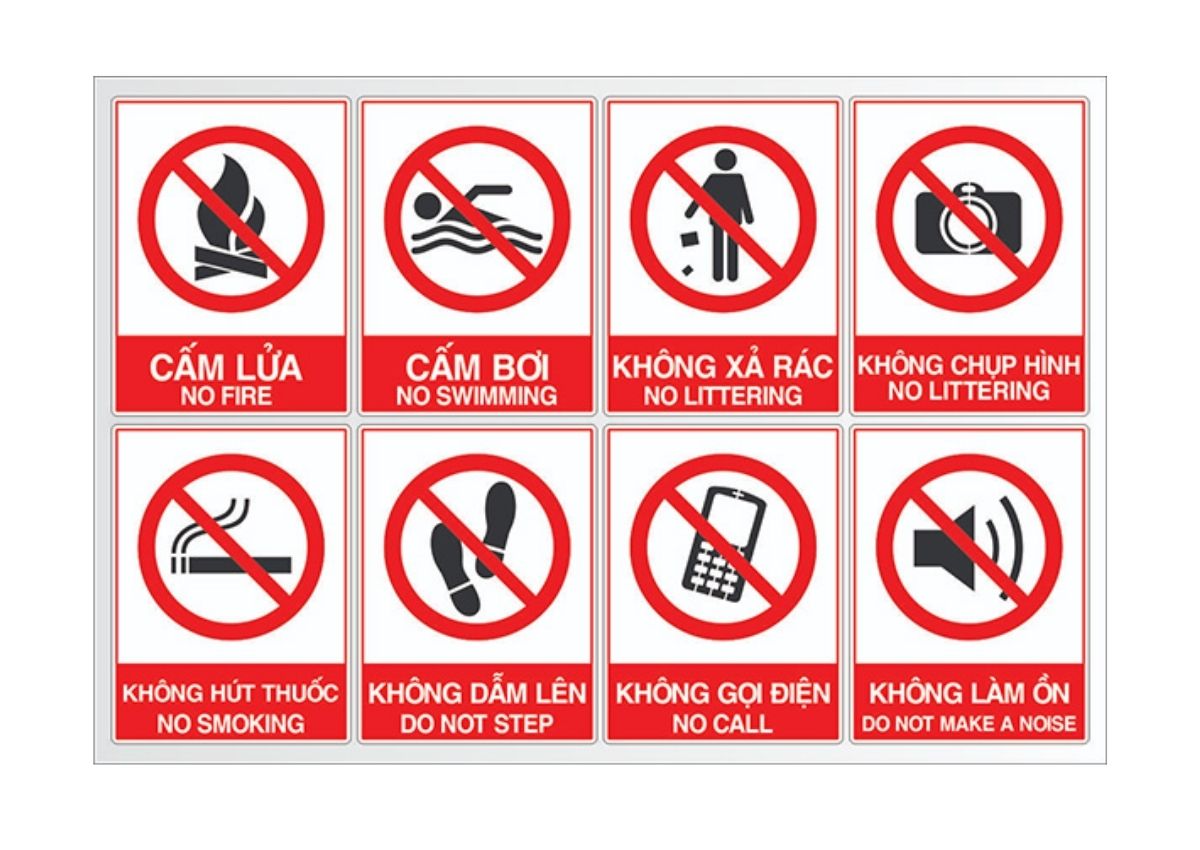 CẤM LỬA
NO FIRE

CẤM BƠI
NO SWIMMING

KHÔNG XẢ RÁC
NO LITTERING

KHÔNG CHỤP HÌNH
NO LITTERING

KHÔNG HÚT THUỐC
NO SMOKING

KHÔNG DẪM LÊN
DO NOT STEP

KHÔNG GỌI ĐIỆN
NO CALL

KHÔNG LÀM ỒN
DO NOT MAKE A NOISE